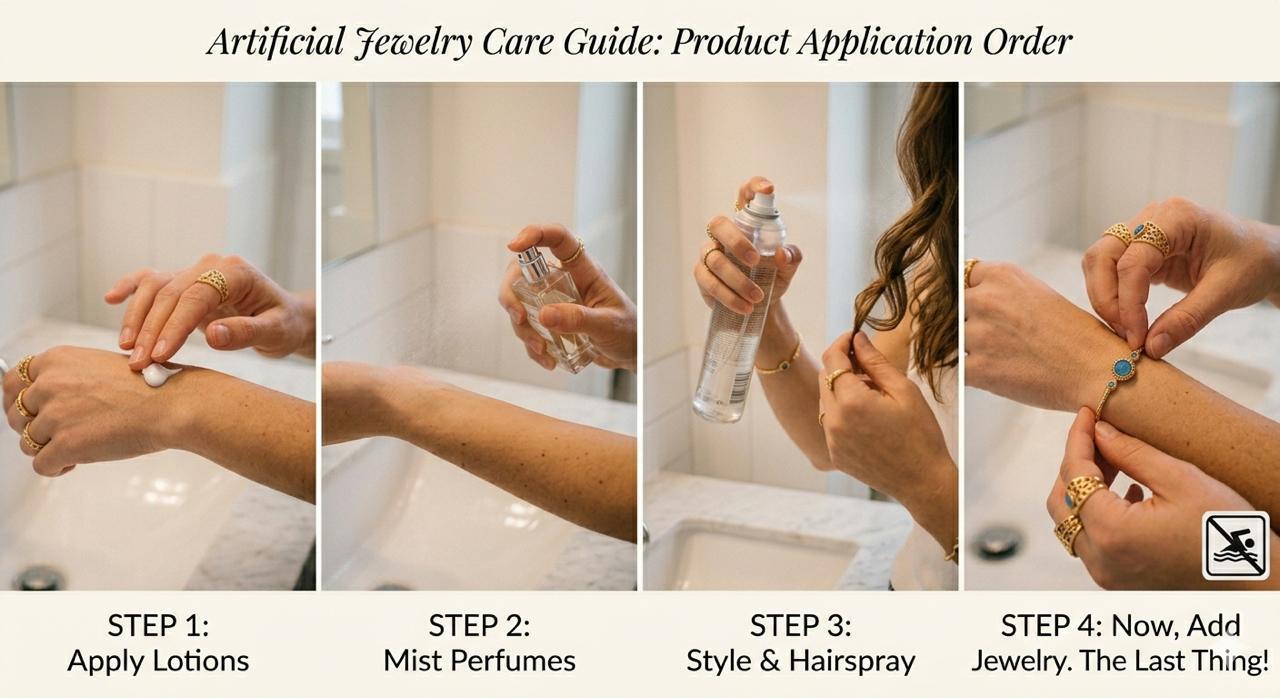 Artificial Jewelry Care Guide: Product Application Order

STEP 1:
Apply Lotions

STEP 2:
Mist Perfumes

STEP 3:
Style & Hairspray

STEP 4: Now, Add
Jewelry. The Last Thing!